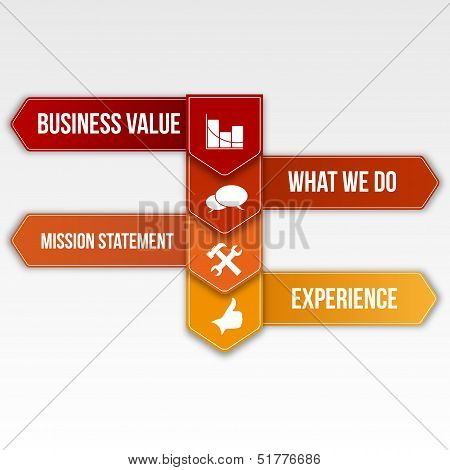 BUSINESS VALUE

WHAT WE DO

BIGSTOCK

MISSION STATEMENT

EXPERIENCE

www.bigstock.com · 51776686