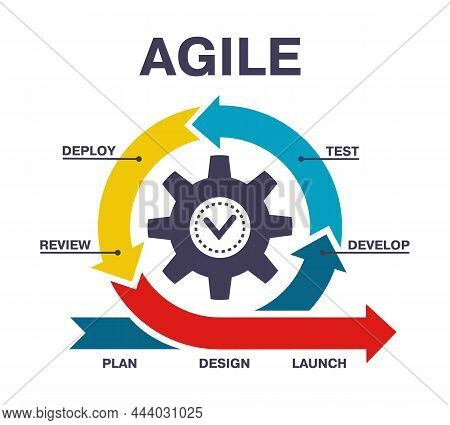 AGILE

DEPLOY

TEST

BIGSTOCK

REVIEW

DEVELOP

PLAN

DESIGN

LAUNCH

www.bigstock.com · 444031025