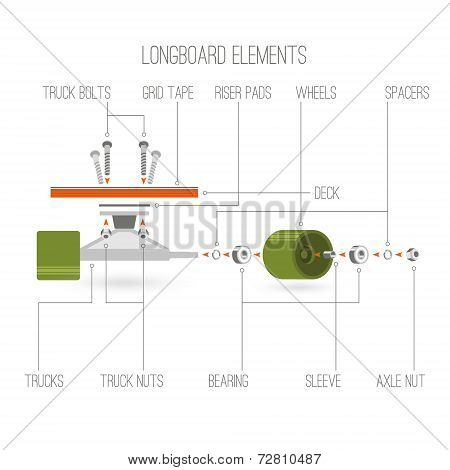 LONGBOARD ELEMENTS

TRUCK BOLTS

GRID TAPE

RISER PADS

WHEELS

SPACERS

DECK

BIGSTOCK

TRUCKS

TRUCK NUTS

BEARING

SLEEVE

AXLE NUT

www.bigstock.com · 72810487