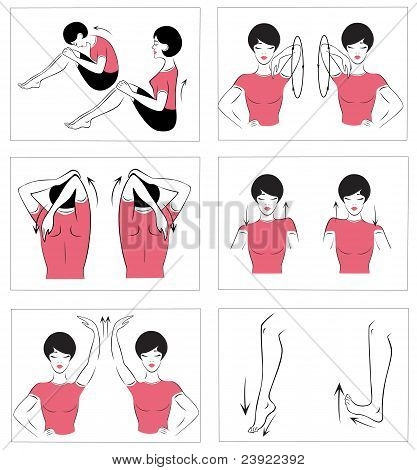 BIGSTOCK

www.bigstock.com · 23922392