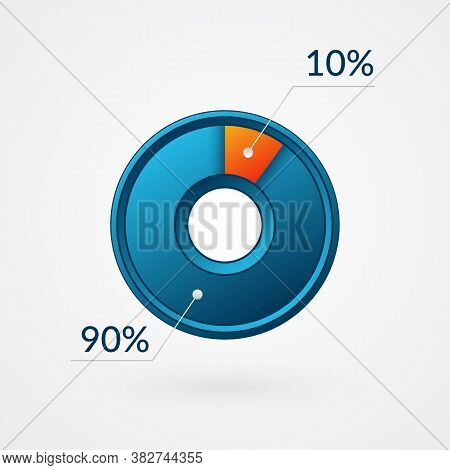 10%

BIGSTOCK

90%

www.bigstock.com · 382744355