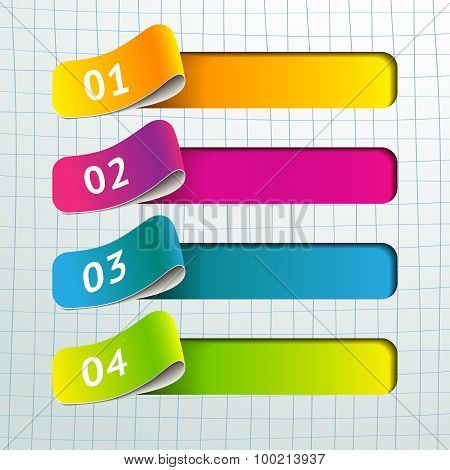 01

02

BIGSTOCK

03

04

www.bigstock.com · 100213937