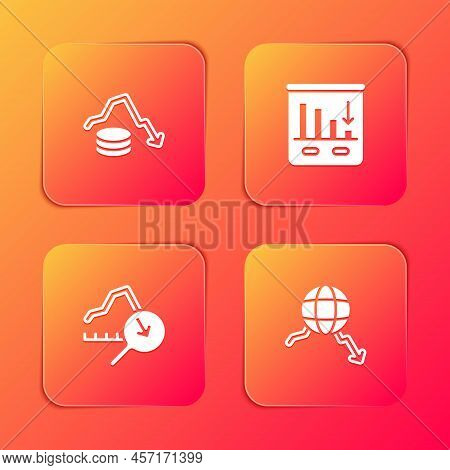 BIGSTOCK

www.bigstock.com · 457171399