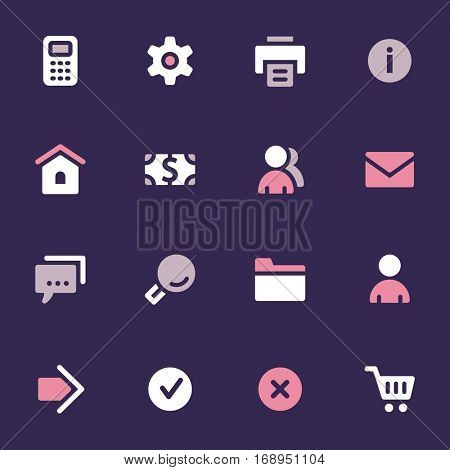 www.bigstock.com · 168951104

BIGSTOCK