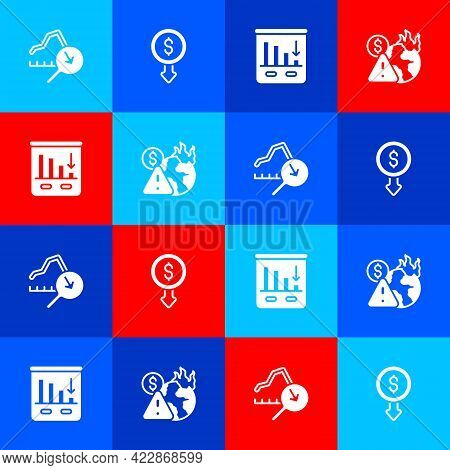 BIGSTOCK

www.bigstock.com · 422868599